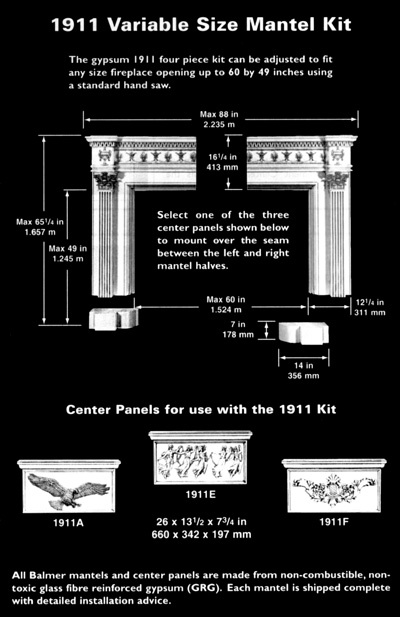 1911 Variable Size Mantel Kit

The gypsum 1911 four piece kit can be adjusted to fit any size fireplace opening up to 60 by 49 inches using a standard hand saw.

Max 88 in
2.235 m

$16^1/_4$ in
413 mm

Max $65^1/_4$ in
1.657 m

Max 49 in
1.245 m

Select one of the three center panels shown below to mount over the seam between the left and right mantel halves.

Max 60 in
1.524 m

$12^1/_4$ in
311 mm

7 in
178 mm

14 in
356 mm

Center Panels for use with the 1911 Kit

1911A

1911E

26 x $13^1/_2$ x $7^3/_4$ in
660 x 342 x 197 mm

1911F

All Balmer mantels and center panels are made from non-combustible, non-toxic glass fibre reinforced gypsum (GRG). Each mantel is shipped complete with detailed installation advice.